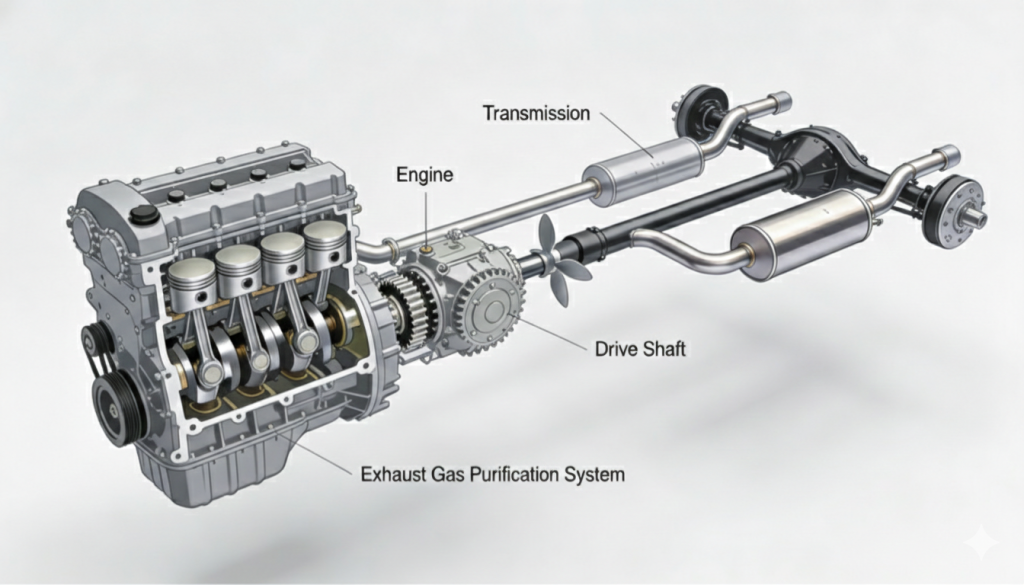 Transmission

Engine

Drive Shaft

Exhaust Gas Purification System