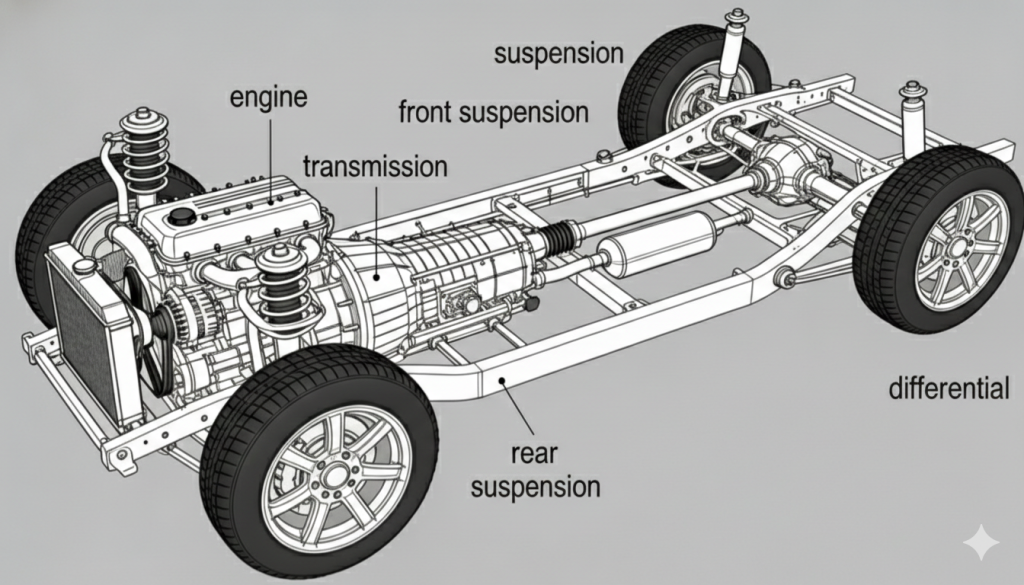 suspension

engine

front suspension

transmission

differential

rear suspension