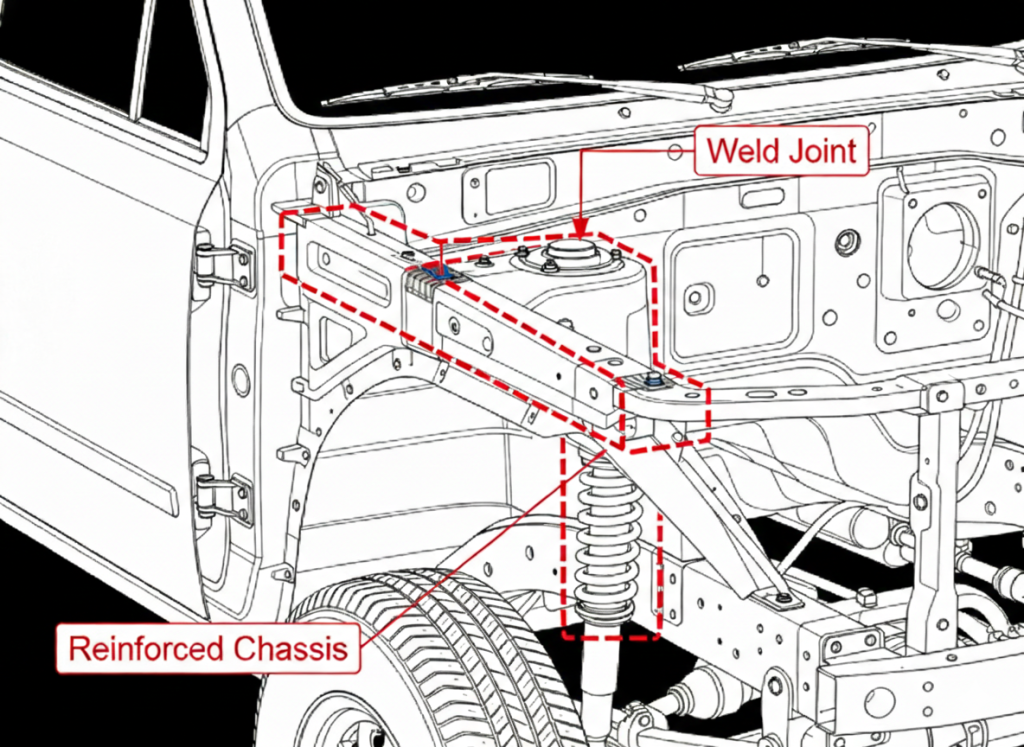 Weld Joint

Reinforced Chassis