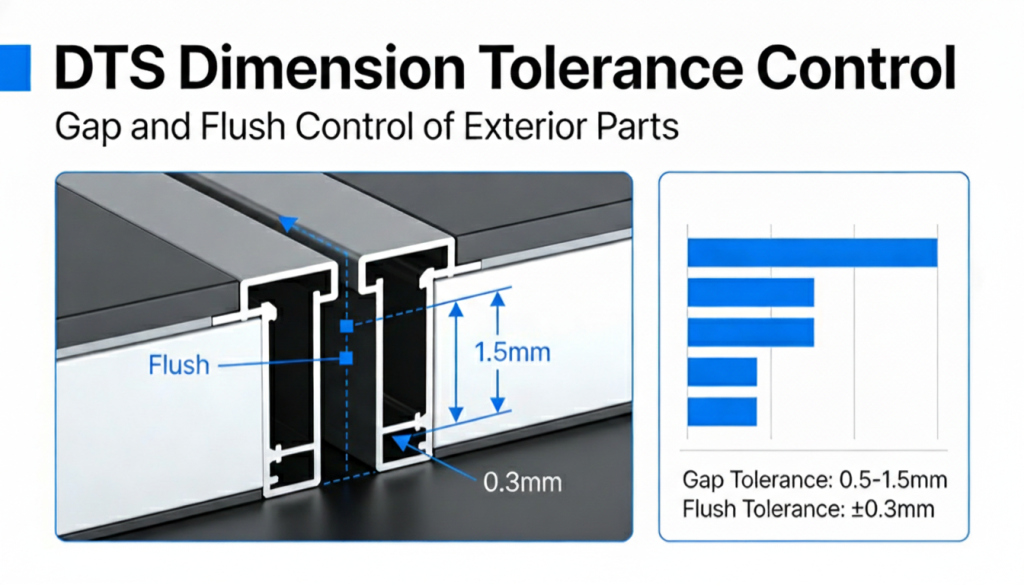 DTS Dimension Tolerance Control

Gap and Flush Control of Exterior Parts

Flush

1.5mm

0.3mm

Gap Tolerance: 0.5-1.5mm
Flush Tolerance: ±0.3mm