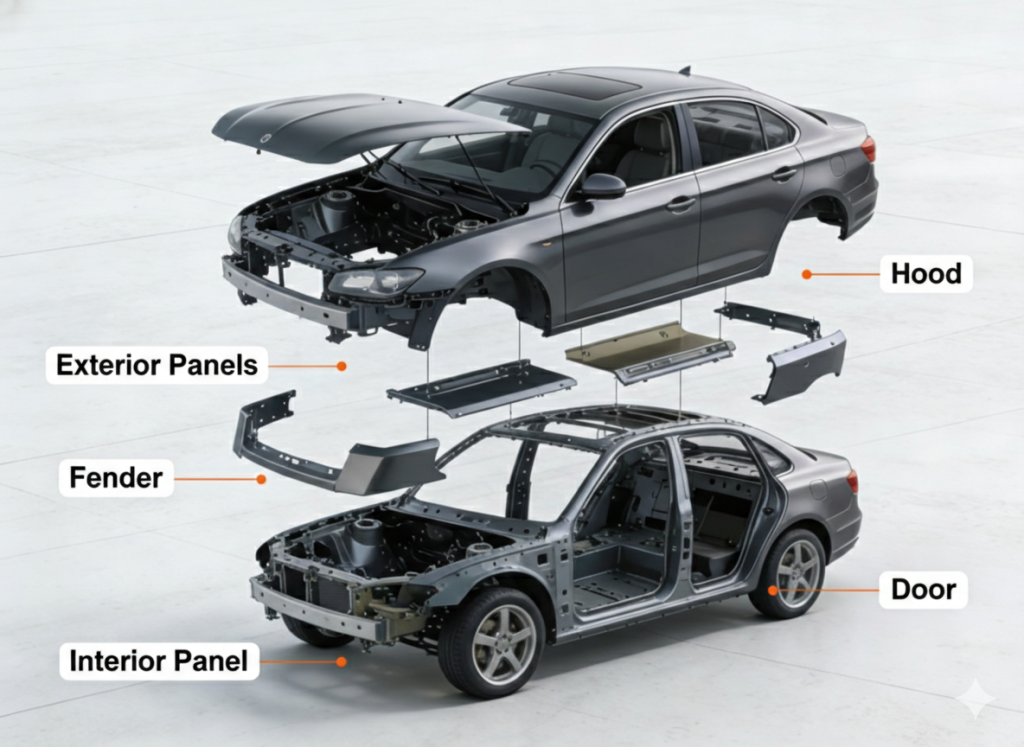 Hood

Exterior Panels

Fender

Door

Interior Panel