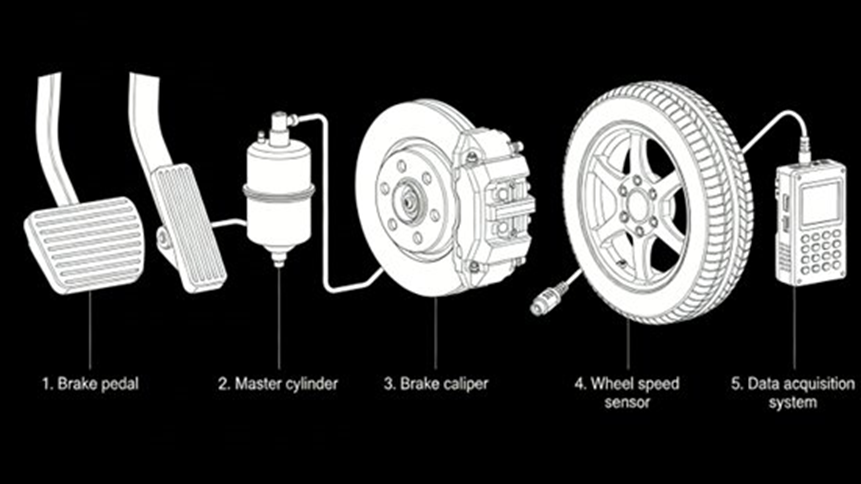 1. Brake pedal

2. Master cylinder

3. Brake caliper

4. Wheel speed sensor

5. Data acquisition system