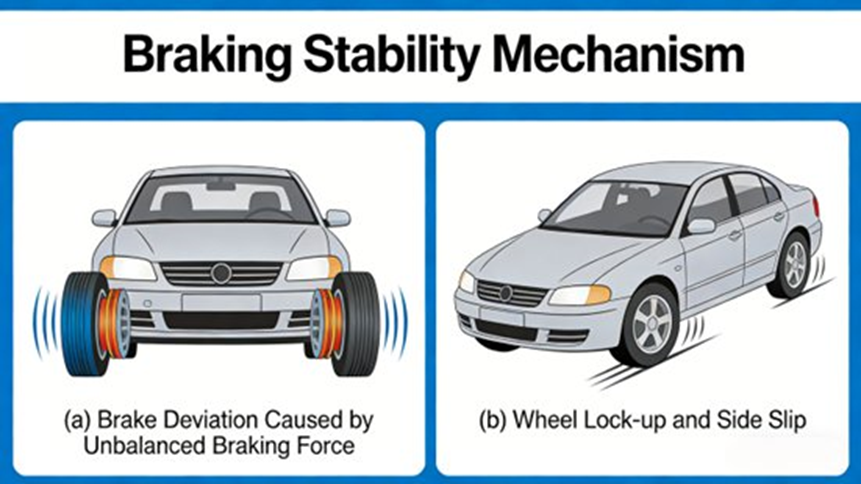 Braking Stability Mechanism

(a) Brake Deviation Caused by Unbalanced Braking Force

(b) Wheel Lock-up and Side Slip