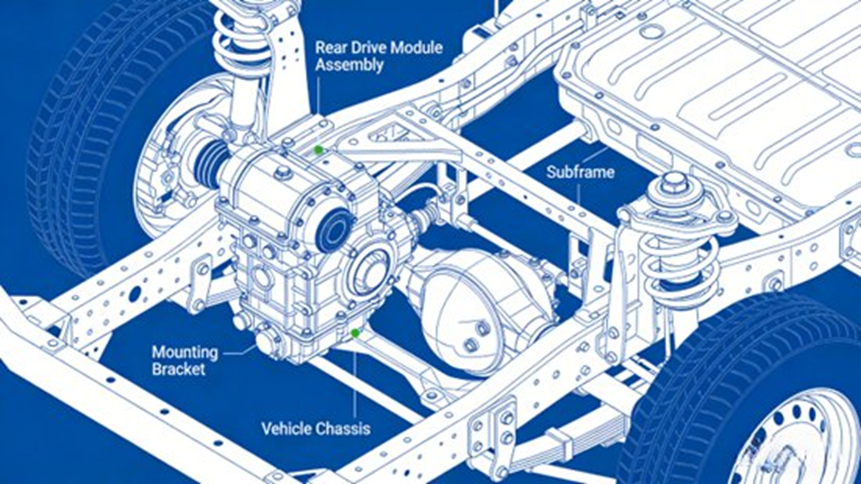 Rear Drive Module Assembly

Subframe

Mounting Bracket

Vehicle Chassis