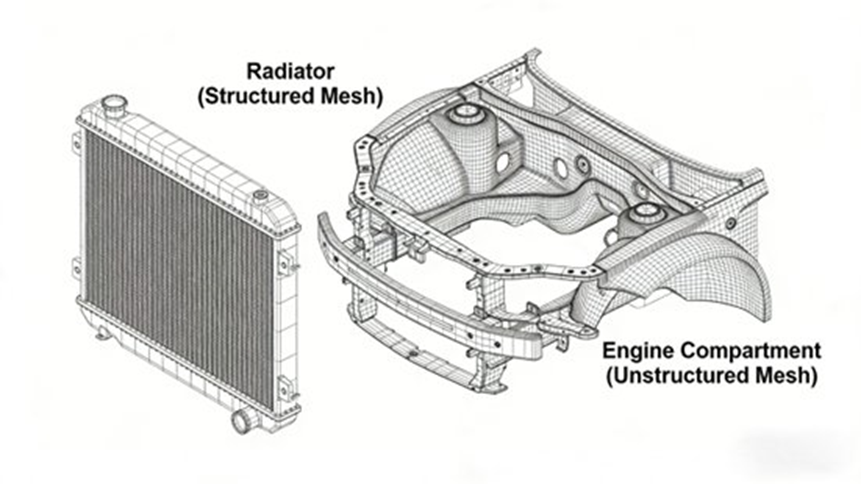 Radiator
(Structured Mesh)

Engine Compartment
(Unstructured Mesh)