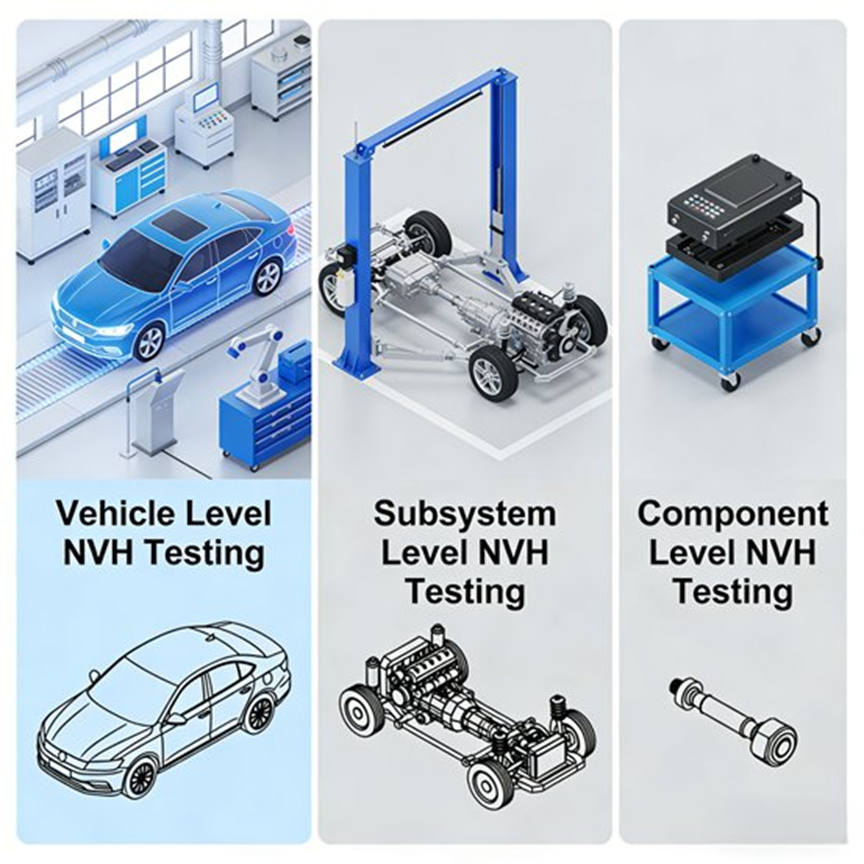 Vehicle Level NVH Testing

Subsystem Level NVH Testing

Component Level NVH Testing