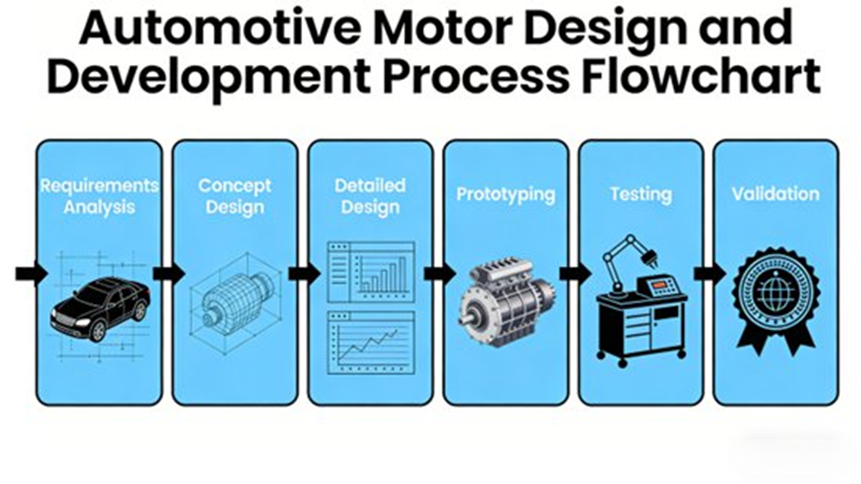 Automotive Motor Design and Development Process Flowchart

Requirements Analysis

Concept Design

Detailed Design

Prototyping

Testing

Validation